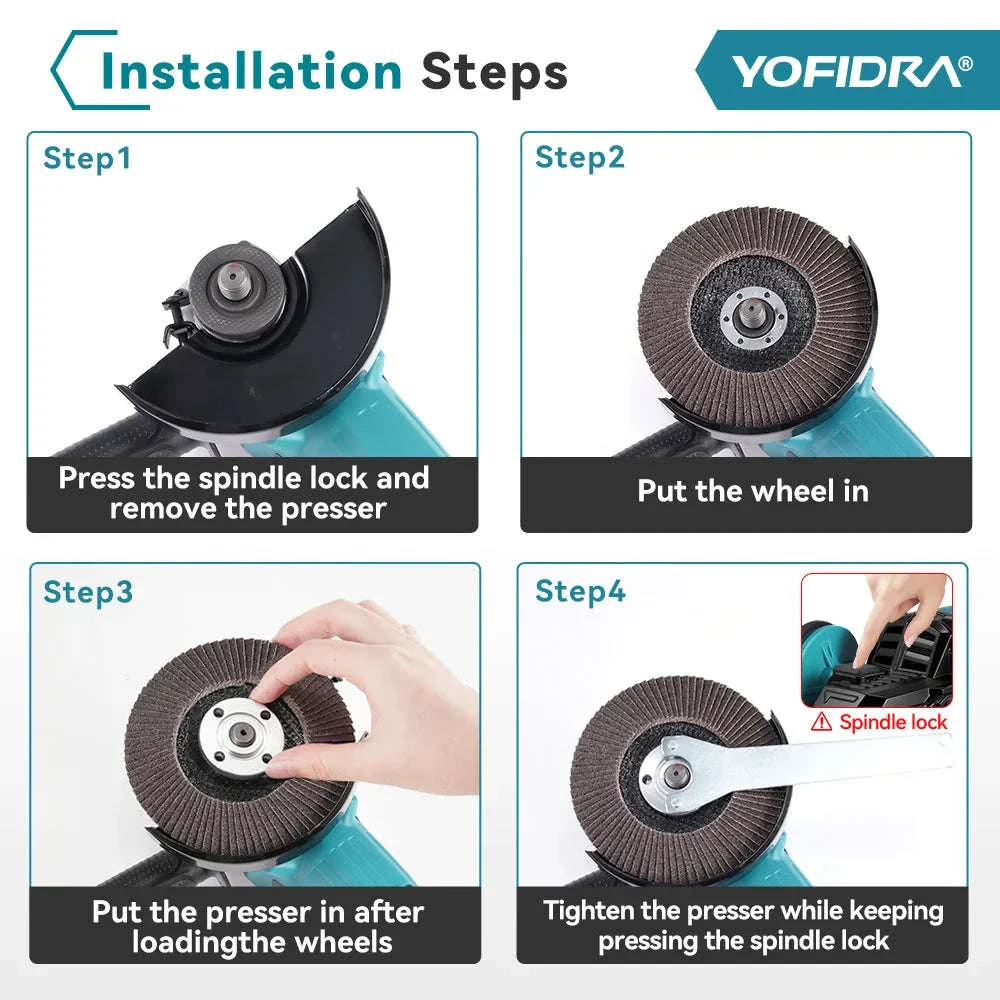 Installation Steps

YOFIDRA®

Step1

Press the spindle lock and remove the presser

Step2

Put the wheel in

Step3

Put the presser in after loadingthe wheels

Step4

Spindle lock

Tighten the presser while keeping pressing the spindle lock