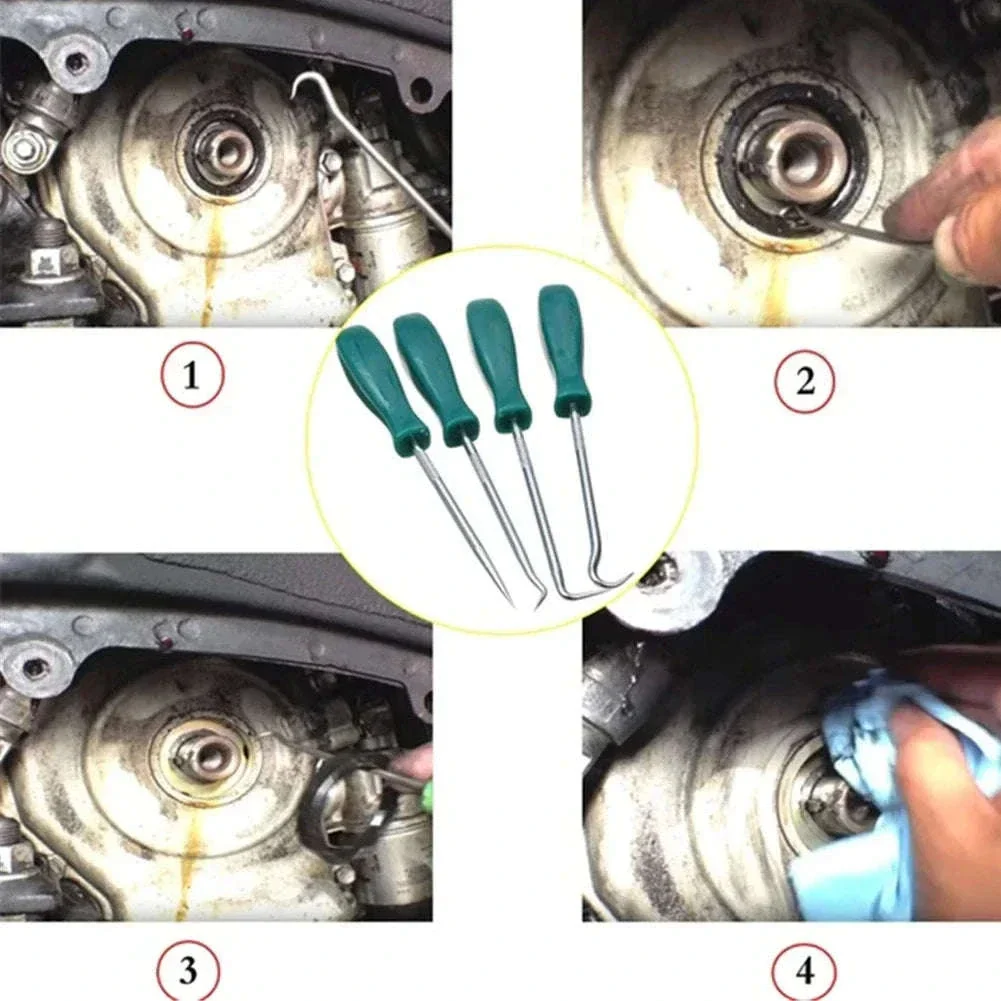 1

2

3

4