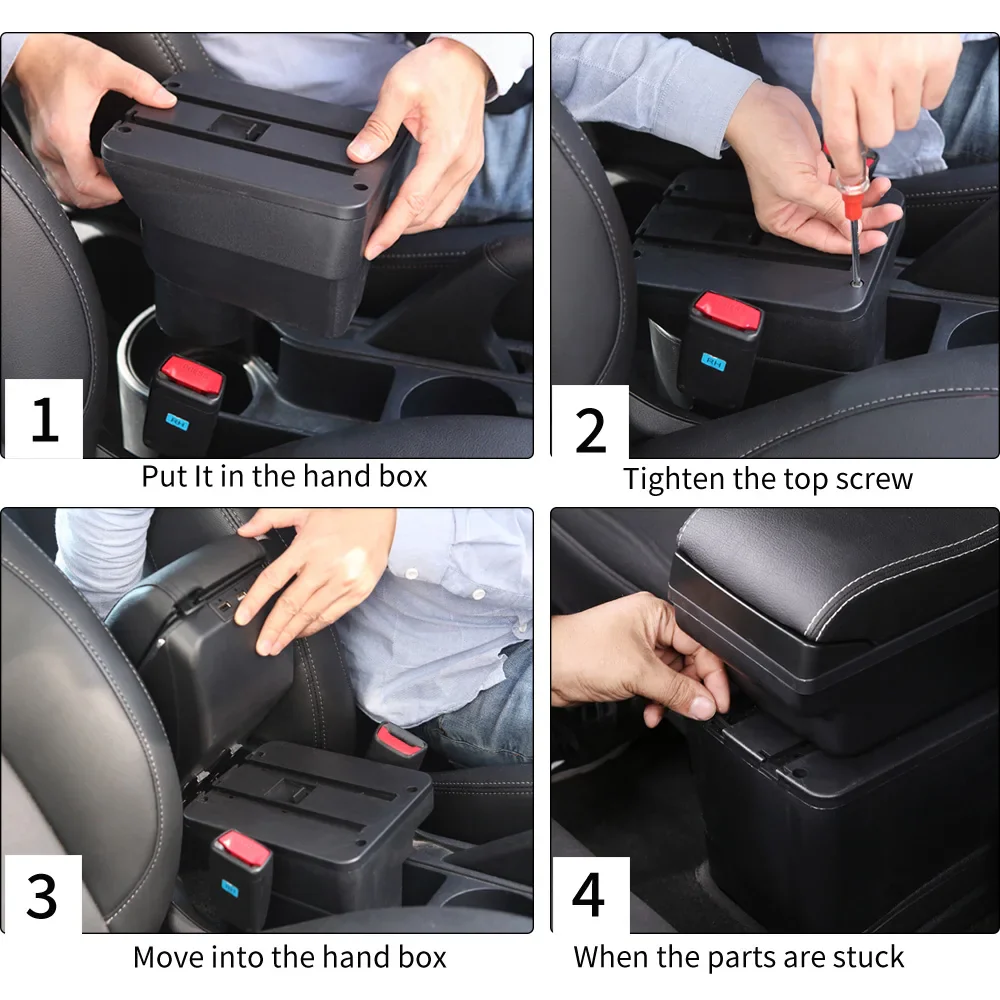 1

Put It in the hand box

2

Tighten the top screw

3

Move into the hand box

4

When the parts are stuck